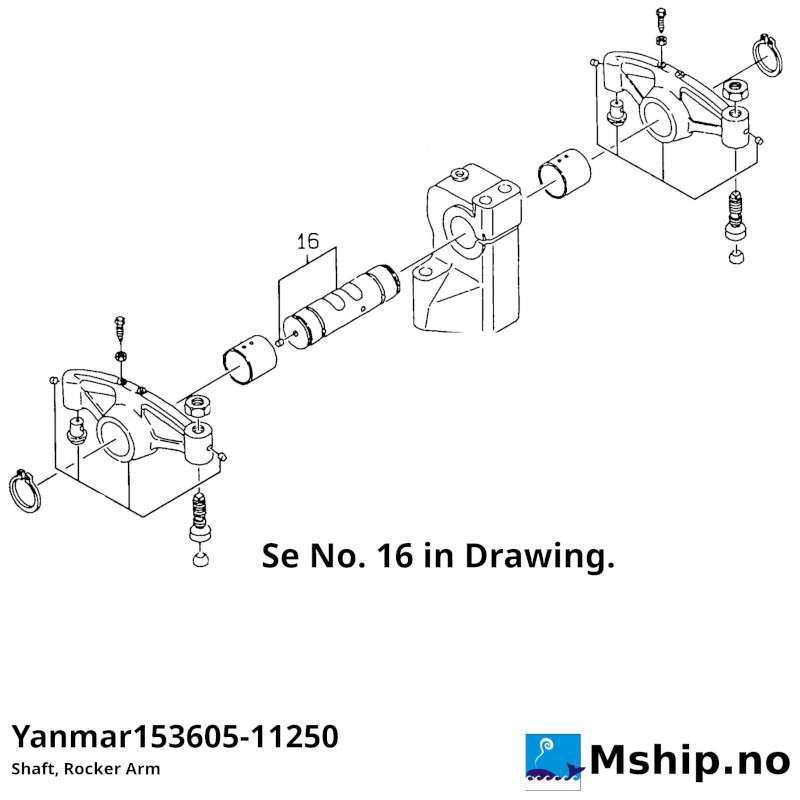 16

Se No. 16 in Drawing.

Yanmar153605-11250
Shaft, Rocker Arm

Mship.no